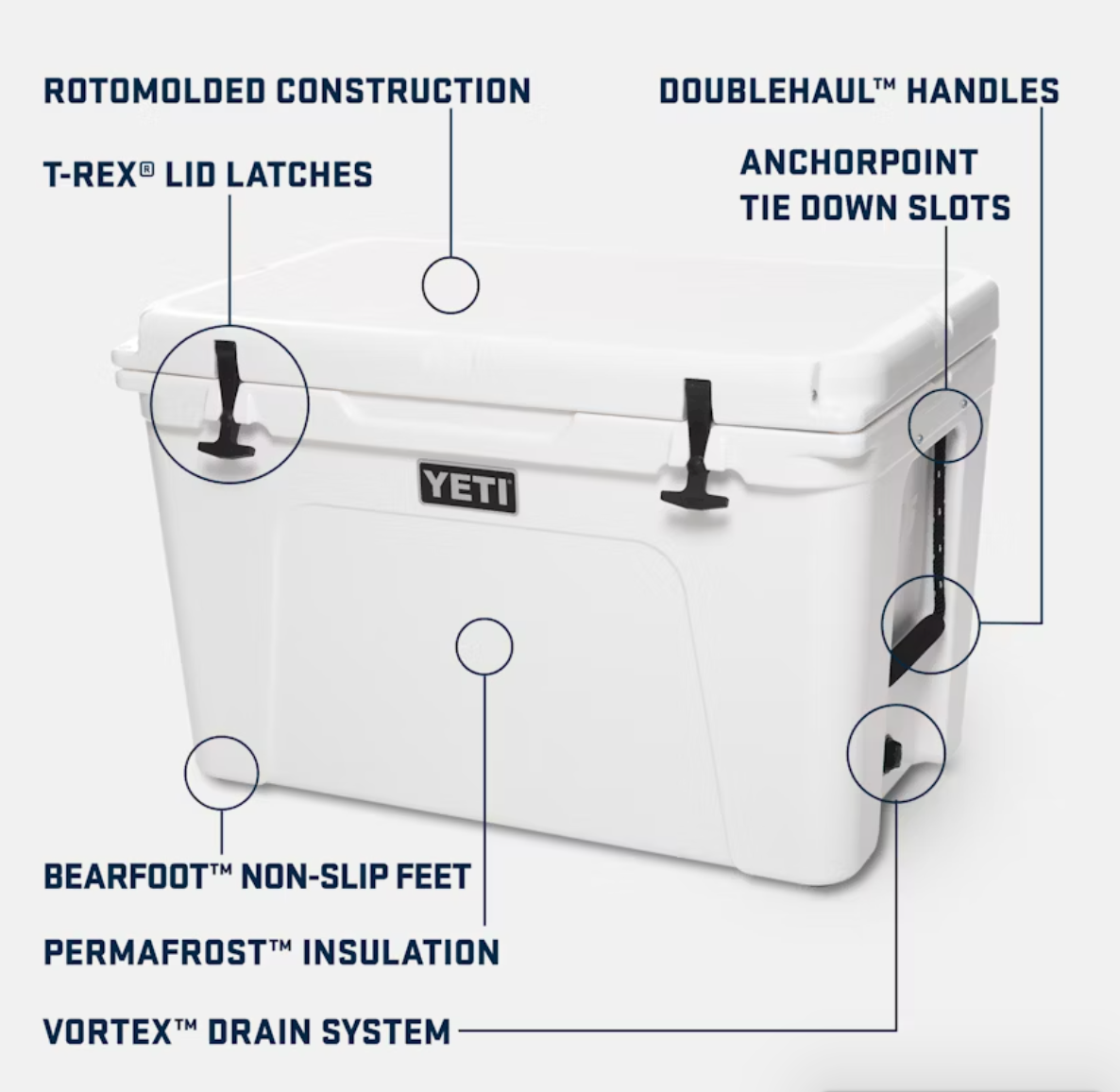 ROTOMOLDED CONSTRUCTION

DOUBLEHAUL™ HANDLES

T-REX® LID LATCHES

ANCHORPOINT TIE DOWN SLOTS

YETI

BEARFOOT™ NON-SLIP FEET

PERMAFROST™ INSULATION

VORTEX™ DRAIN SYSTEM