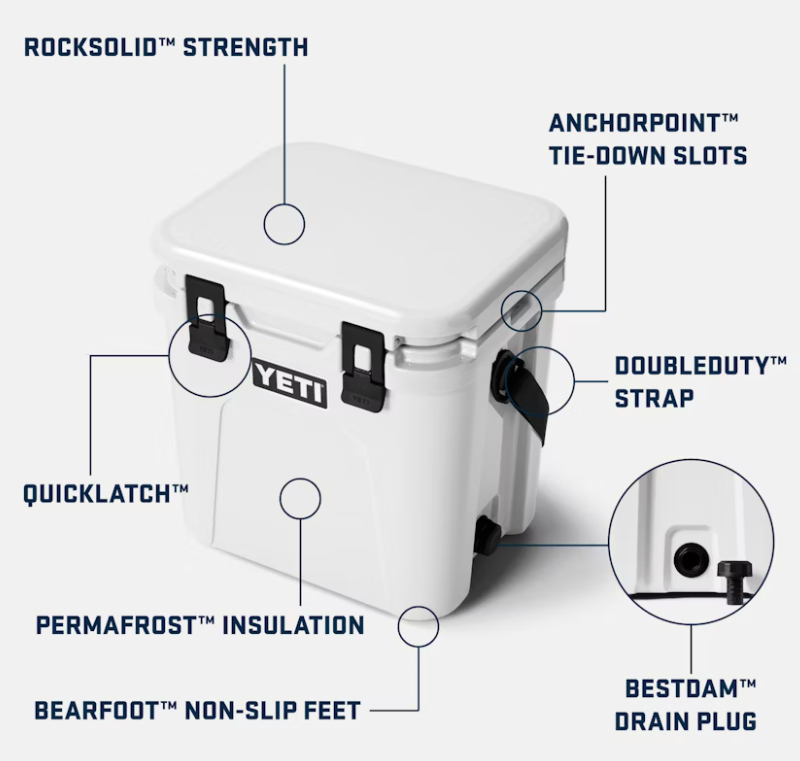 ROCKSOLID™ STRENGTH

ANCHORPOINT™ TIE-DOWN SLOTS

YETI

DOUBLEDUTY™ STRAP

QUICKLATCH™

PERMAFROST™ INSULATION

BEARFOOT™ NON-SLIP FEET

BESTDAM™ DRAIN PLUG